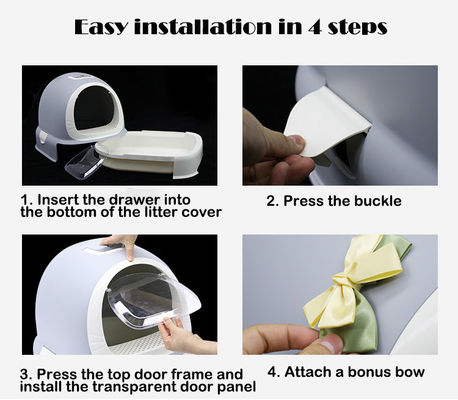 Easy installation in 4 steps

1. Insert the drawer into the bottom of the litter cover

2. Press the buckle

3. Press the top door frame and install the transparent door panel

4. Attach a bonus bow